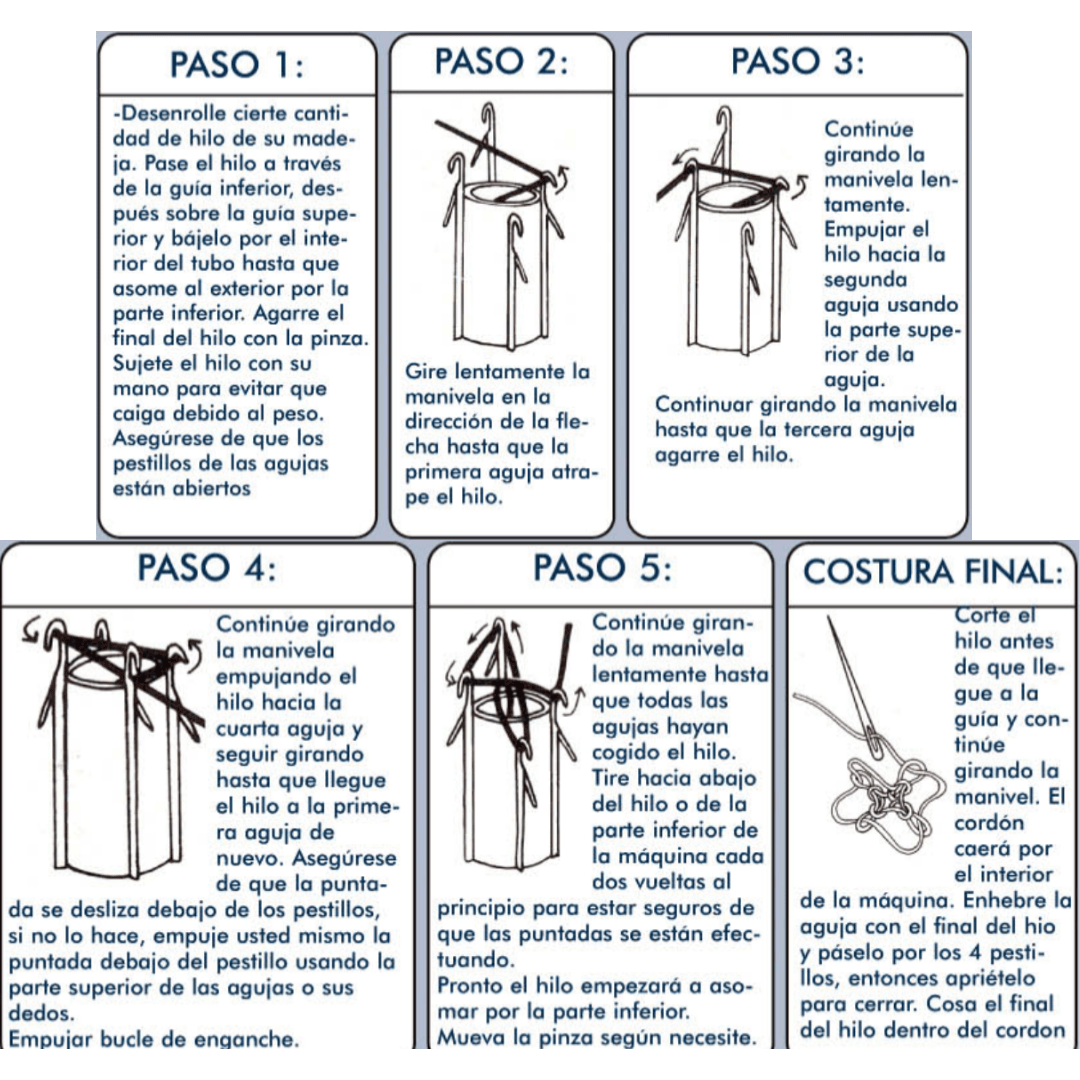 PASO 1:

-Desenrolle cierte cantidad de hilo de su madeja. Pase el hilo a través de la guía inferior, después sobre la guía superior y bájelo por el interior del tubo hasta que asome al exterior por la parte inferior. Agarre el final del hilo con la pinza. Sujete el hilo con su mano para evitar que caiga debido al peso. Asegúrese de que los pestillos de las agujas están abiertos

PASO 2:

Gire lentamente la manivela en la dirección de la flecha hasta que la primera aguja atrape el hilo.

PASO 3:

Continúe girando la manivela lentamente. Empujar el hilo hacia la segunda aguja usando la parte superior de la aguja.
Continuar girando la manivela hasta que la tercera aguja agarre el hilo.

PASO 4:

Continúe girando la manivela empujando el hilo hacia la cuarta aguja y seguir girando hasta que llegue el hilo a la primera aguja de nuevo. Asegúrese de que la puntada se desliza debajo de los pestillos, si no lo hace, empuje usted mismo la puntada debajo del pestillo usando la parte superior de las agujas o sus dedos.
Empujar bucle de enganche.

PASO 5:

Continúe girando la manivela lentamente hasta que todas las agujas hayan cogido el hilo. Tire hacia abajo del hilo o de la parte inferior de la máquina cada dos vueltas al principio para estar seguros de que las puntadas se están efectuando.
Pronto el hilo empezará a asomar por la parte inferior.
Mueva la pinza según necesite.

COSTURA FINAL:

Corte el hilo antes de que llegue a la guía y continúe girando la manivel. El cordón caerá por el interior de la máquina. Enhebre la aguja con el final del hio y páselo por los 4 pestillos, entonces apriételo para cerrar. Cosa el final del hilo dentro del cordon